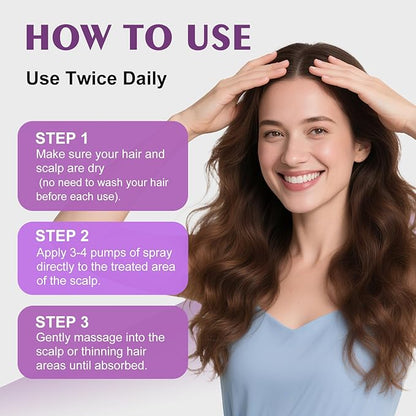 HOW TO USE

Use Twice Daily

STEP 1
Make sure your hair and scalp are dry (no need to wash your hair before each use).

STEP 2
Apply 3-4 pumps of spray directly to the treated area of the scalp.

STEP 3
Gently massage into the scalp or thinning hair areas until absorbed.