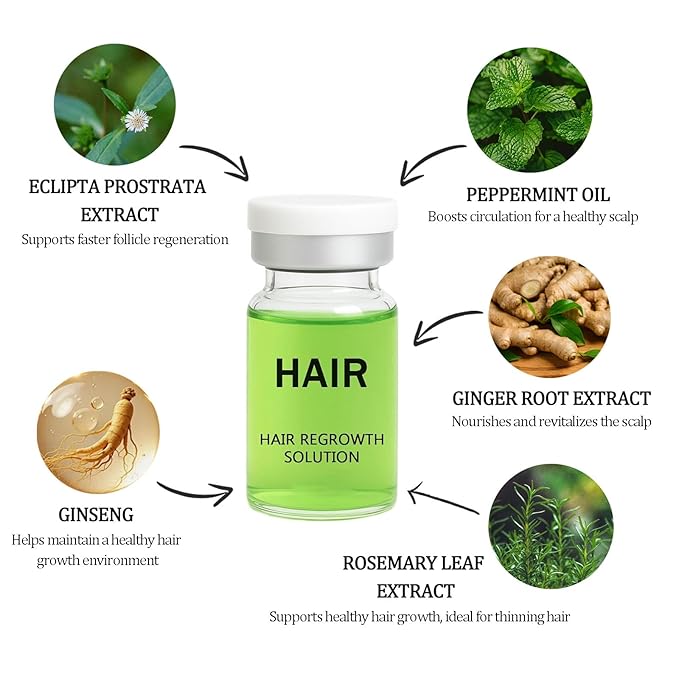 ECLIPTA PROSTRATA EXTRACT
Supports faster follicle regeneration

PEPPERMINT OIL
Boosts circulation for a healthy scalp

HAIR

HAIR REGROWTH SOLUTION

GINGER ROOT EXTRACT
Nourishes and revitalizes the scalp

GINSENG
Helps maintain a healthy hair growth environment

ROSEMARY LEAF EXTRACT
Supports healthy hair growth, ideal for thinning hair