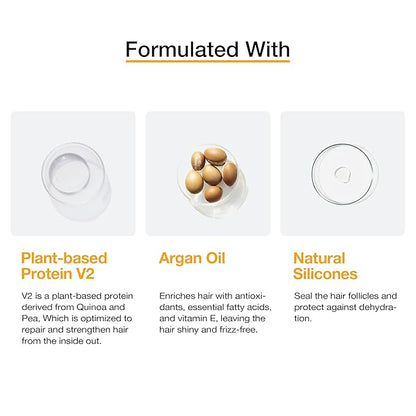 Formulated With

Plant-based Protein V2

V2 is a plant-based protein derived from Quinoa and Pea, Which is optimized to repair and strengthen hair from the inside out.

Argan Oil

Enriches hair with antioxidants, essential fatty acids, and vitamin E, leaving the hair shiny and frizz-free.

Natural Silicones

Seal the hair follicles and protect against dehydration.