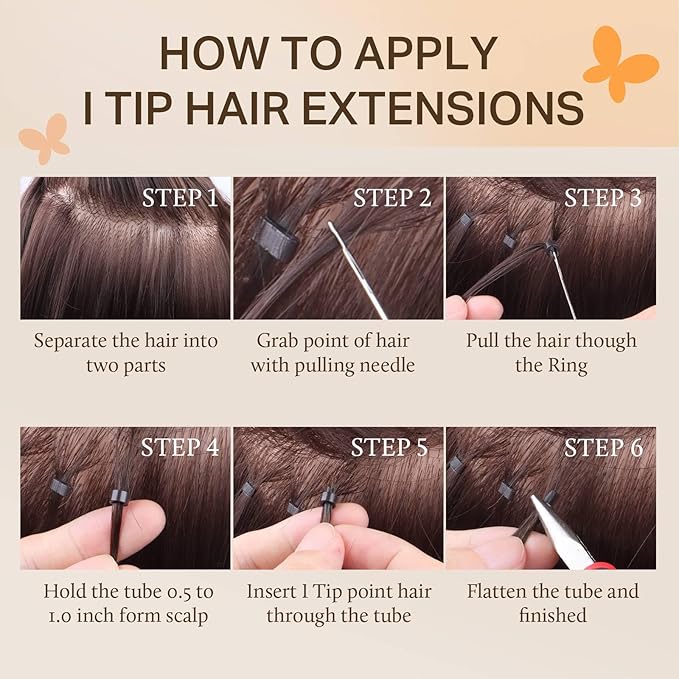 HOW TO APPLY
I TIP HAIR EXTENSIONS

STEP 1
Separate the hair into two parts

STEP 2
Grab point of hair with pulling needle

STEP 3
Pull the hair though the Ring

STEP 4
Hold the tube 0.5 to 1.0 inch form scalp

STEP 5
Insert I Tip point hair through the tube

STEP 6
Flatten the tube and finished