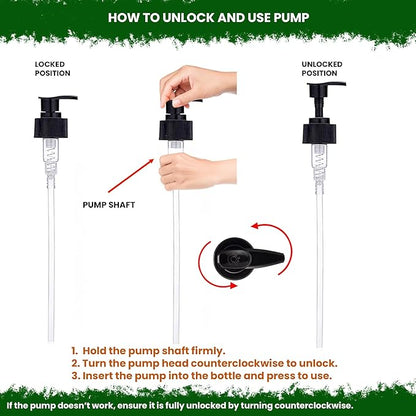 HOW TO UNLOCK AND USE PUMP

LOCKED POSITION

UNLOCKED POSITION

PUMP SHAFT

1. Hold the pump shaft firmly.
2. Turn the pump head counterclockwise to unlock.
3. Insert the pump into the bottle and press to use.

If the pump doesn't work, ensure it is fully unlocked by turning counterclockwise.