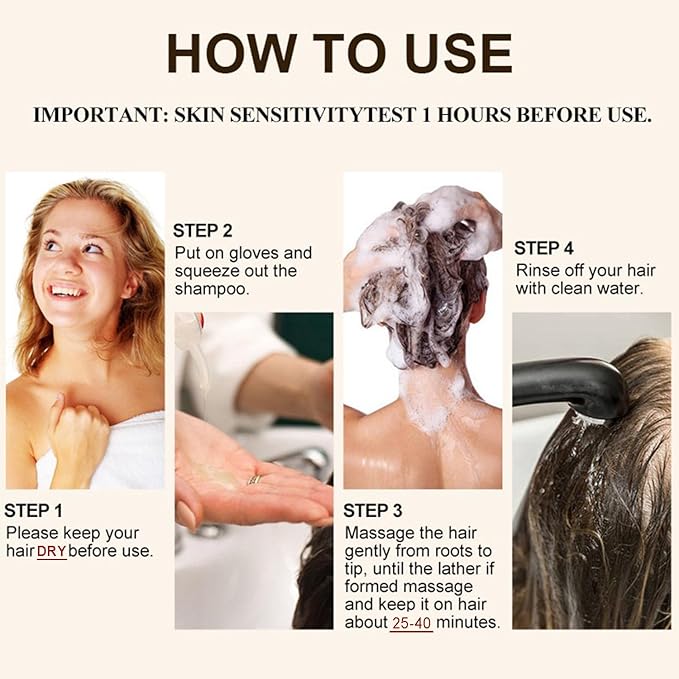 HOW TO USE

IMPORTANT: SKIN SENSITIVITYTEST 1 HOURS BEFORE USE.

STEP 1
Please keep your hair DRY before use.

STEP 2
Put on gloves and squeeze out the shampoo.

STEP 3
Massage the hair gently from roots to tip, until the lather if formed massage and keep it on hair about 25-40 minutes.

STEP 4
Rinse off your hair with clean water.