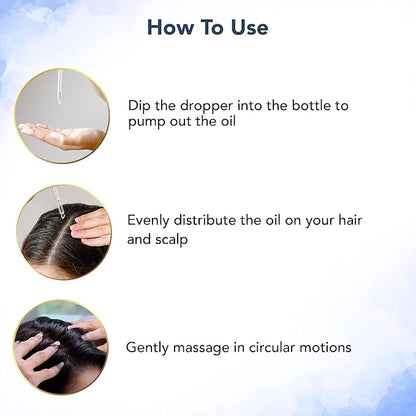 How To Use

Dip the dropper into the bottle to pump out the oil

Evenly distribute the oil on your hair and scalp

Gently massage in circular motions