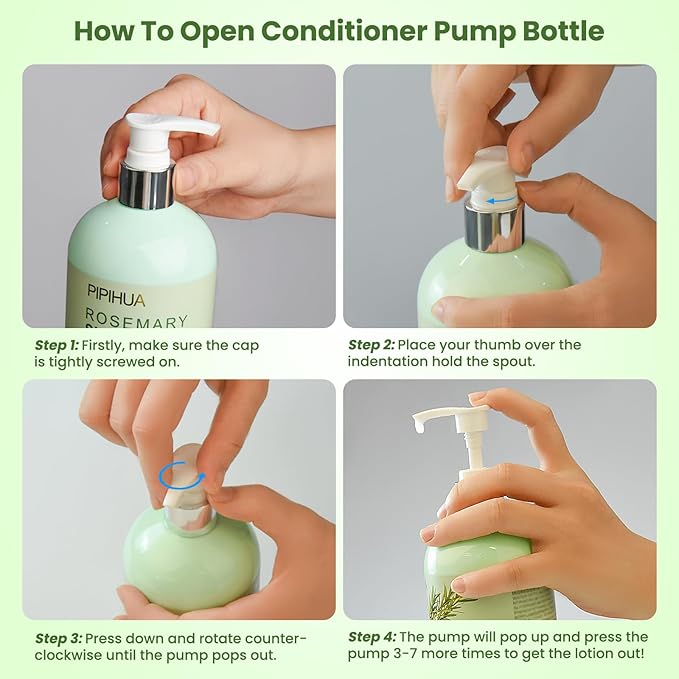 How To Open Conditioner Pump Bottle

PIPIHUA
ROSEMARY

Step 1: Firstly, make sure the cap is tightly screwed on.

Step 2: Place your thumb over the indentation hold the spout.

Step 3: Press down and rotate counter-clockwise until the pump pops out.

Step 4: The pump will pop up and press the pump 3-7 more times to get the lotion out!