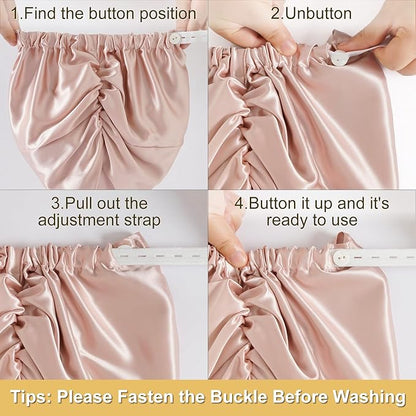 1.Find the button position

2.Unbutton

3.Pull out the adjustment strap

4.Button it up and it's ready to use

Tips: Please Fasten the Buckle Before Washing