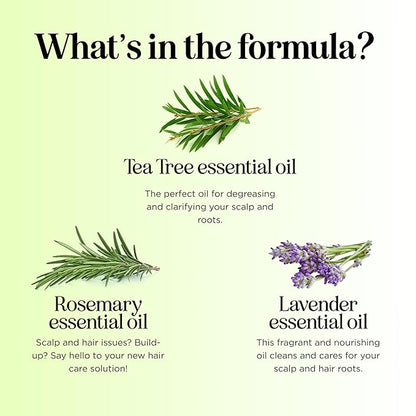 What's in the formula?

Tea Tree essential oil

The perfect oil for degreasing and clarifying your scalp and roots.

Rosemary essential oil

Scalp and hair issues? Build-up? Say hello to your new hair care solution!

Lavender essential oil

This fragrant and nourishing oil cleans and cares for your scalp and hair roots.