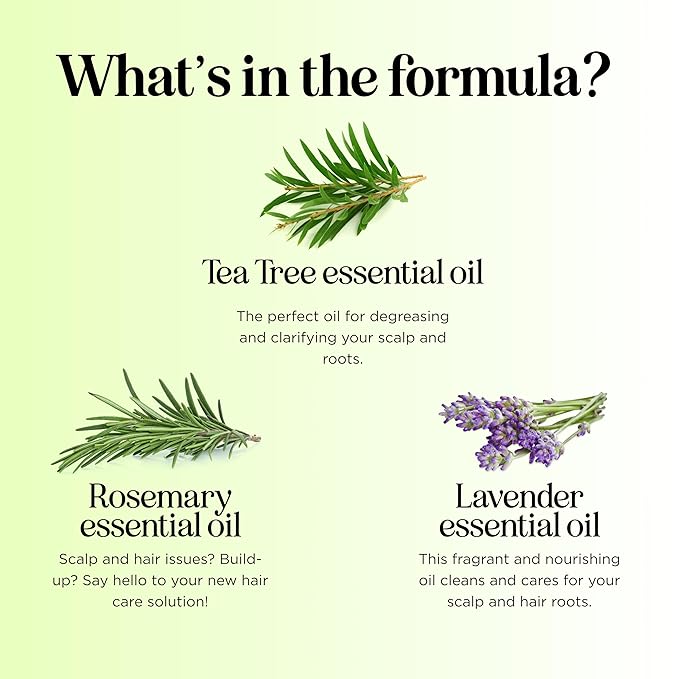 What's in the formula?

Tea Tree essential oil

The perfect oil for degreasing and clarifying your scalp and roots.

Rosemary essential oil

Scalp and hair issues? Build-up? Say hello to your new hair care solution!

Lavender essential oil

This fragrant and nourishing oil cleans and cares for your scalp and hair roots.