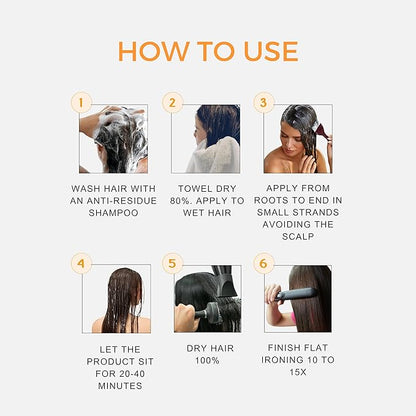 HOW TO USE

1

WASH HAIR WITH AN ANTI-RESIDUE SHAMPOO

2

TOWEL DRY 80%. APPLY TO WET HAIR

3

APPLY FROM ROOTS TO END IN SMALL STRANDS AVOIDING THE SCALP

4

LET THE PRODUCT SIT FOR 20-40 MINUTES

5

DRY HAIR 100%

6

FINISH FLAT IRONING 10 TO 15X