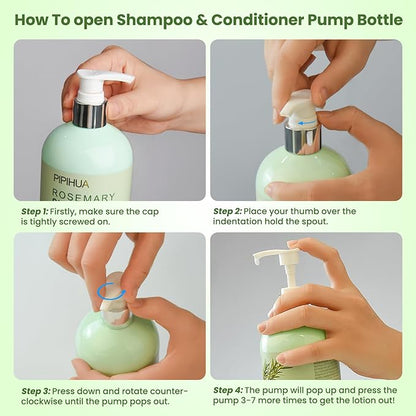 How To open Shampoo & Conditioner Pump Bottle

PIPIHUA
ROSEMARY

Step 1: Firstly, make sure the cap is tightly screwed on.

Step 2: Place your thumb over the indentation hold the spout.

Step 3: Press down and rotate counter-clockwise until the pump pops out.

Step 4: The pump will pop up and press the pump 3-7 more times to get the lotion out!