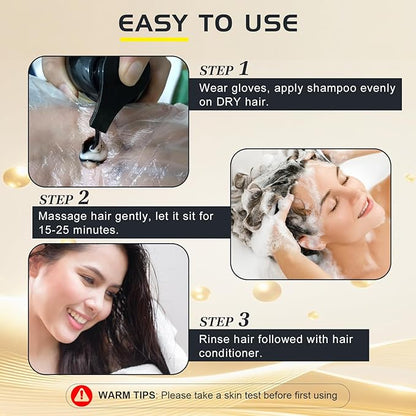 EASY TO USE

STEP 1
Wear gloves, apply shampoo evenly on DRY hair.

STEP 2
Massage hair gently, let it sit for 15-25 minutes.

STEP 3
Rinse hair followed with hair conditioner.

WARM TIPS: Please take a skin test before first using