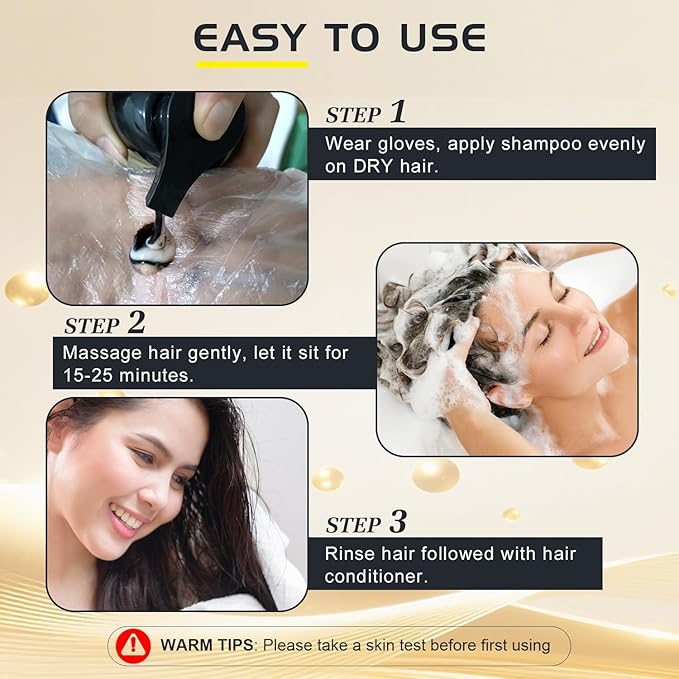 EASY TO USE

STEP 1
Wear gloves, apply shampoo evenly on DRY hair.

STEP 2
Massage hair gently, let it sit for 15-25 minutes.

STEP 3
Rinse hair followed with hair conditioner.

WARM TIPS: Please take a skin test before first using