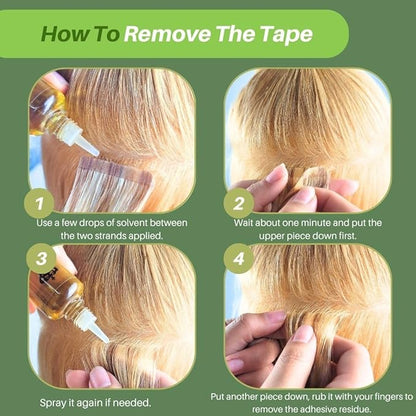 How To Remove The Tape

1
Use a few drops of solvent between the two strands applied.

2
Wait about one minute and put the upper piece down first.

3
Spray it again if needed.

4
Put another piece down, rub it with your fingers to remove the adhesive residue.