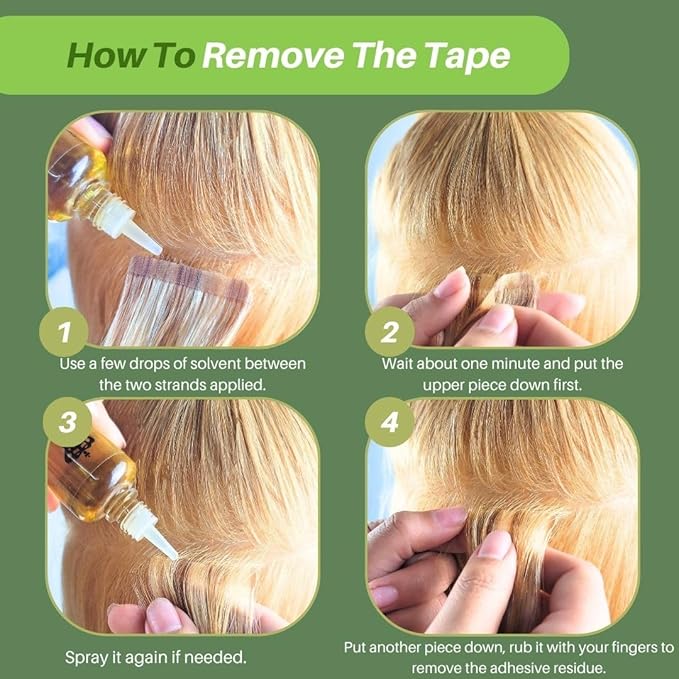 How To Remove The Tape

1

Use a few drops of solvent between the two strands applied.

2

Wait about one minute and put the upper piece down first.

3

Spray it again if needed.

4

Put another piece down, rub it with your fingers to remove the adhesive residue.