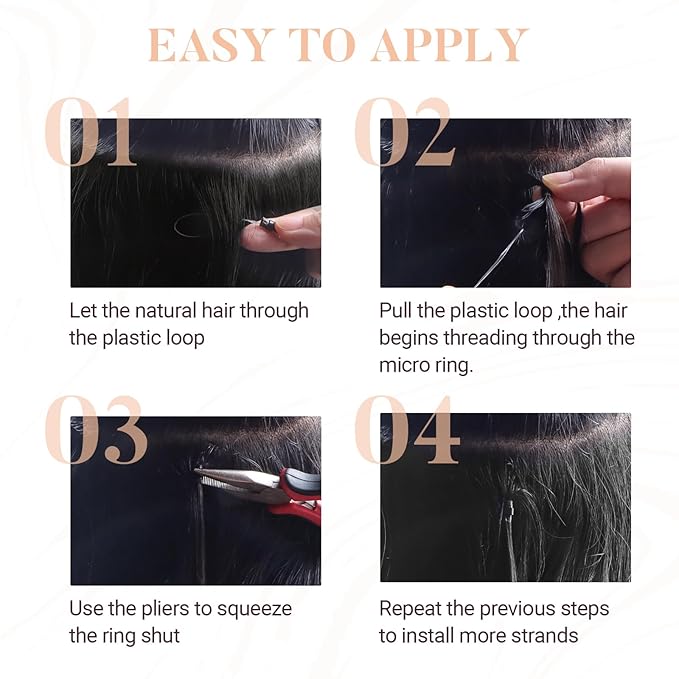 EASY TO APPLY

01

Let the natural hair through the plastic loop

02

Pull the plastic loop ,the hair begins threading through the micro ring.

03

Use the pliers to squeeze the ring shut

04

Repeat the previous steps to install more strands