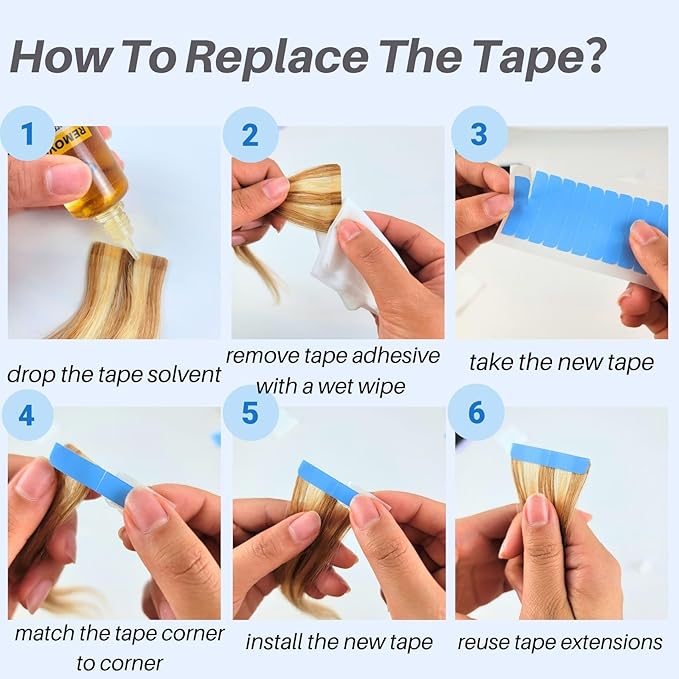 How To Replace The Tape?

1

REMOV

drop the tape solvent

2

remove tape adhesive with a wet wipe

3

take the new tape

4

match the tape corner to corner

5

install the new tape

6

reuse tape extensions