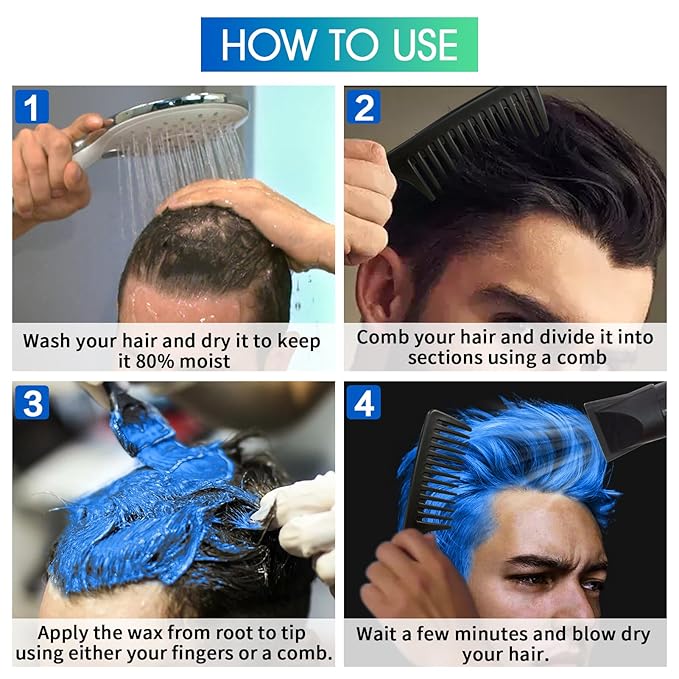 HOW TO USE

1
Wash your hair and dry it to keep it 80% moist

2
Comb your hair and divide it into sections using a comb

3
Apply the wax from root to tip using either your fingers or a comb.

4
Wait a few minutes and blow dry your hair.