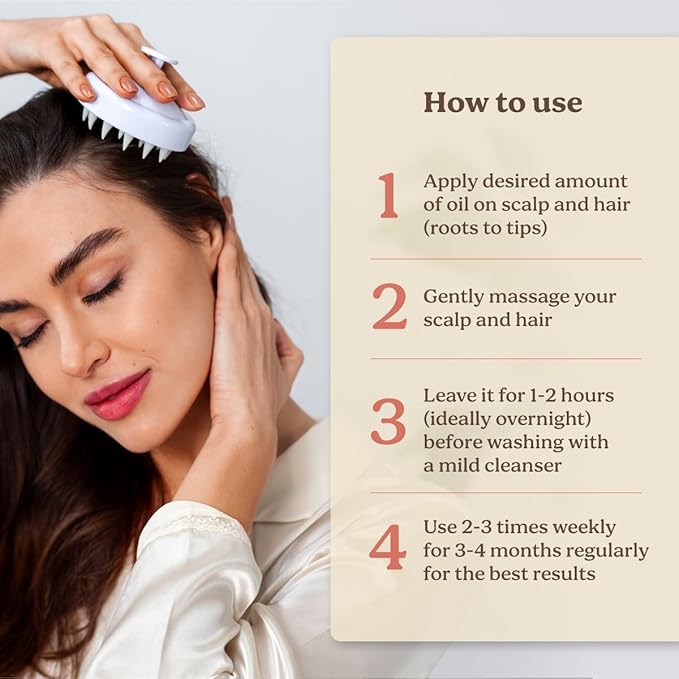 How to use

1 Apply desired amount of oil on scalp and hair (roots to tips)

2 Gently massage your scalp and hair

3 Leave it for 1-2 hours (ideally overnight) before washing with a mild cleanser

4 Use 2-3 times weekly for 3-4 months regularly for the best results