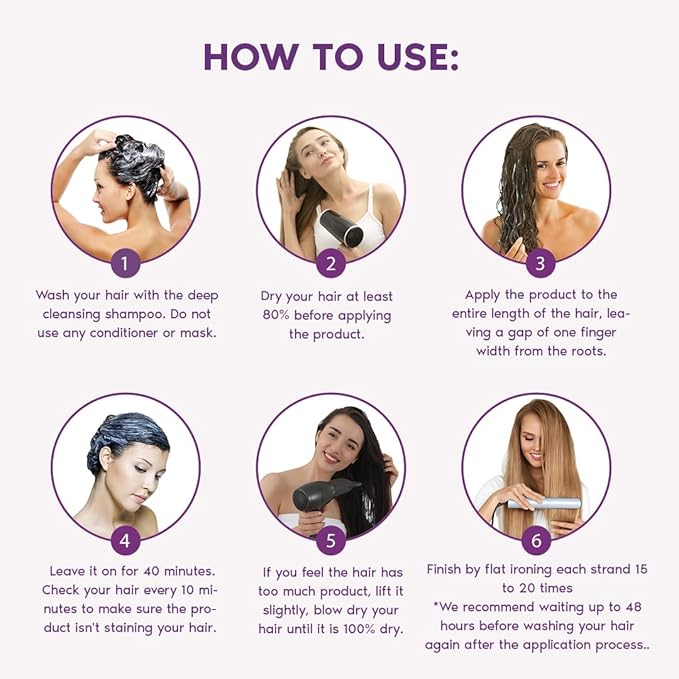 HOW TO USE:

1
Wash your hair with the deep cleansing shampoo. Do not use any conditioner or mask.

2
Dry your hair at least 80% before applying the product.

3
Apply the product to the entire length of the hair, leaving a gap of one finger width from the roots.

4
Leave it on for 40 minutes. Check your hair every 10 minutes to make sure the product isn't staining your hair.

5
If you feel the hair has too much product, lift it slightly, blow dry your hair until it is 100% dry.

6
Finish by flat ironing each strand 15 to 20 times
*We recommend waiting up to 48 hours before washing your hair again after the application process..