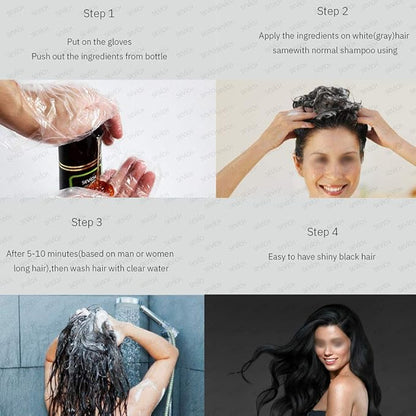 Step 1

Put on the gloves
Push out the ingredients from bottle

Step 2

Apply the ingredients on white(gray)hair samewith normal shampoo using

SEVICH

Step 3

After 5-10 minutes(based on man or women long hair),then wash hair with clear water

Step 4

Easy to have shiny black hair