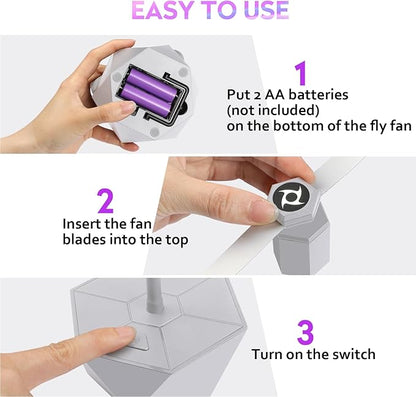 EASY TO USE

1
Put 2 AA batteries (not included) on the bottom of the fly fan

2
Insert the fan blades into the top

3
Turn on the switch