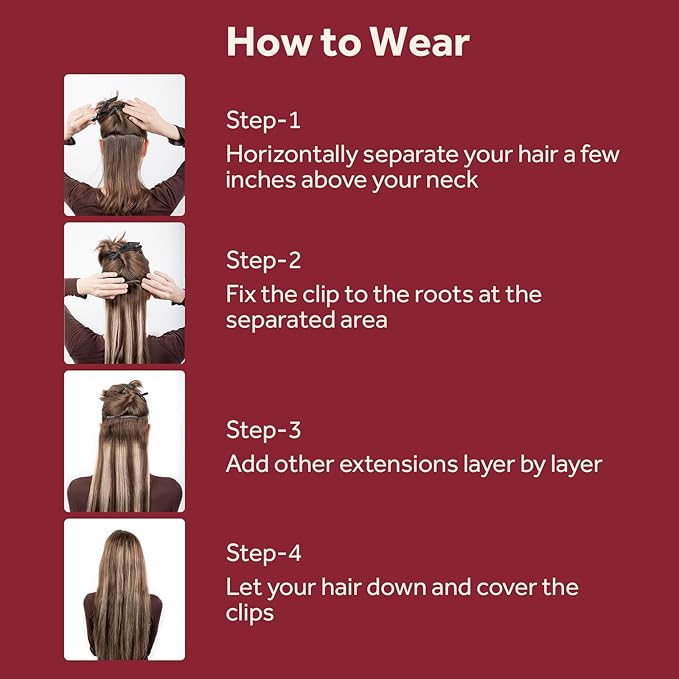 How to Wear

Step-1
Horizontally separate your hair a few inches above your neck

Step-2
Fix the clip to the roots at the separated area

Step-3
Add other extensions layer by layer

Step-4
Let your hair down and cover the clips