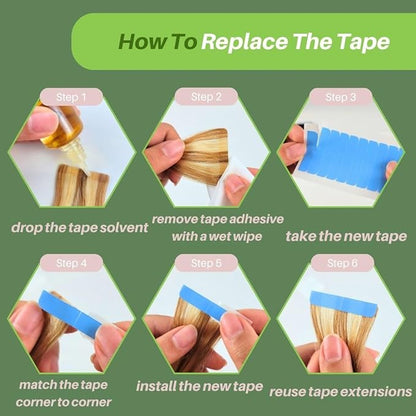 How To Replace The Tape

Step 1
drop the tape solvent

Step 2
remove tape adhesive with a wet wipe

Step 3
take the new tape

Step 4
match the tape corner to corner

Step 5
install the new tape

Step 6
reuse tape extensions