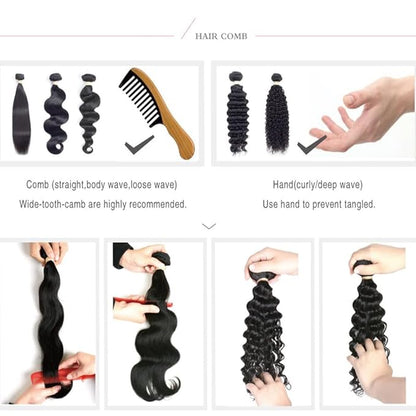 HAIR COMB

Comb (straight,body wave,loose wave)
Wide-tooth-camb are highly recommended.

Hand(curly/deep wave)
Use hand to prevent tangled.