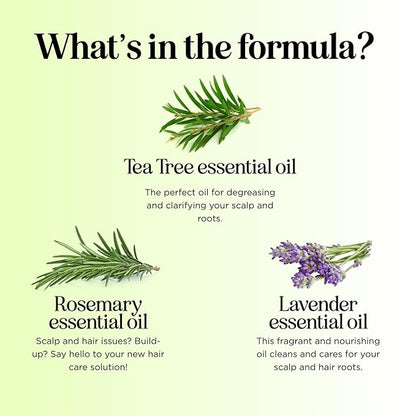 What's in the formula?

Tea Tree essential oil

The perfect oil for degreasing and clarifying your scalp and roots.

Rosemary essential oil

Scalp and hair issues? Build-up? Say hello to your new hair care solution!

Lavender essential oil

This fragrant and nourishing oil cleans and cares for your scalp and hair roots.