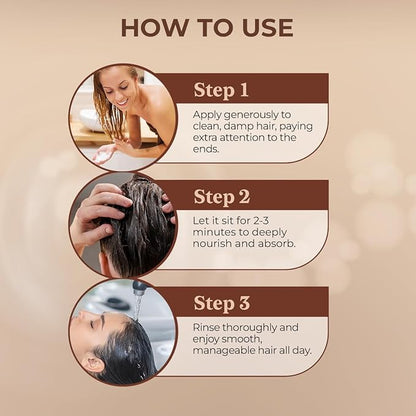 HOW TO USE

Step 1

Apply generously to clean, damp hair, paying extra attention to the ends.

Step 2

Let it sit for 2-3 minutes to deeply nourish and absorb.

Step 3

Rinse thoroughly and enjoy smooth, manageable hair all day.