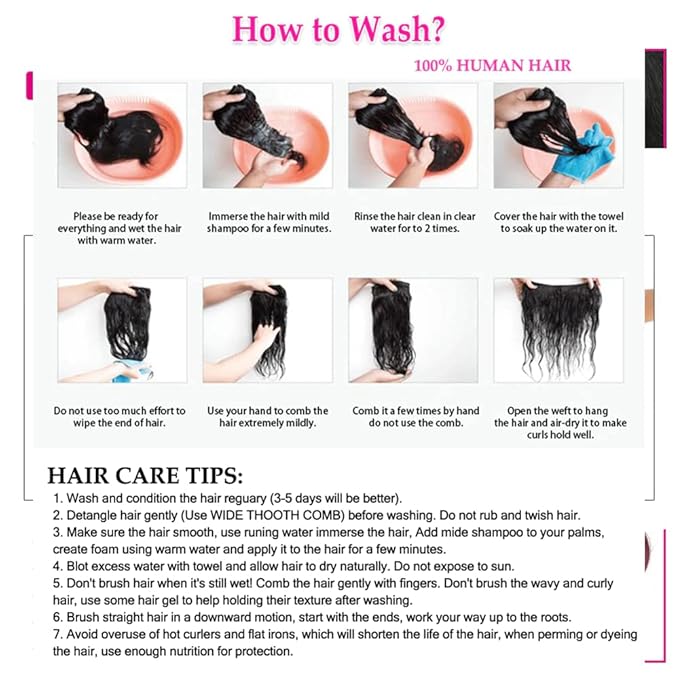 How to Wash?

100% HUMAN HAIR

Please be ready for everything and wet the hair with warm water.

Immerse the hair with mild shampoo for a few minutes.

Rinse the hair clean in clear water for to 2 times.

Cover the hair with the towel to soak up the water on it.

Do not use too much effort to wipe the end of hair.

Use your hand to comb the hair extremely mildly.

Comb it a few times by hand do not use the comb.

Open the weft to hang the hair and air-dry it to make curls hold well.

HAIR CARE TIPS:

1. Wash and condition the hair reguary (3-5 days will be better).
2. Detangle hair gently (Use WIDE THOOTH COMB) before washing. Do not rub and twish hair.
3. Make sure the hair smooth, use runing water immerse the hair, Add mide shampoo to your palms, create foam using warm water and apply it to the hair for a few minutes.
4. Blot excess water with towel and allow hair to dry naturally. Do not expose to sun.
5. Don't brush hair when it's still wet! Comb the hair gently with fingers. Don't brush the wavy and curly hair, use some hair gel to help holding their texture after washing.
6. Brush straight hair in a downward motion, start with the ends, work your way up to the roots.
7. Avoid overuse of hot curlers and flat irons, which will shorten the life of the hair, when perming or dyeing the hair, use enough nutrition for protection.