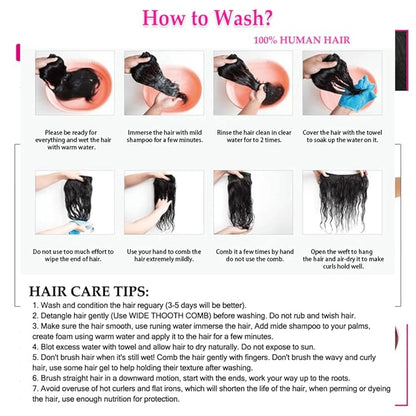 How to Wash?

100% HUMAN HAIR

Please be ready for everything and wet the hair with warm water.

Immerse the hair with mild shampoo for a few minutes.

Rinse the hair clean in clear water for to 2 times.

Cover the hair with the towel to soak up the water on it.

Do not use too much effort to wipe the end of hair.

Use your hand to comb the hair extremely mildly.

Comb it a few times by hand do not use the comb.

Open the weft to hang the hair and air-dry it to make curls hold well.

HAIR CARE TIPS:

1. Wash and condition the hair reguary (3-5 days will be better).
2. Detangle hair gently (Use WIDE THOOTH COMB) before washing. Do not rub and twish hair.
3. Make sure the hair smooth, use runing water immerse the hair, Add mide shampoo to your palms, create foam using warm water and apply it to the hair for a few minutes.
4. Blot excess water with towel and allow hair to dry naturally. Do not expose to sun.
5. Don't brush hair when it's still wet! Comb the hair gently with fingers. Don't brush the wavy and curly hair, use some hair gel to help holding their texture after washing.
6. Brush straight hair in a downward motion, start with the ends, work your way up to the roots.
7. Avoid overuse of hot curlers and flat irons, which will shorten the life of the hair, when perming or dyeing the hair, use enough nutrition for protection.