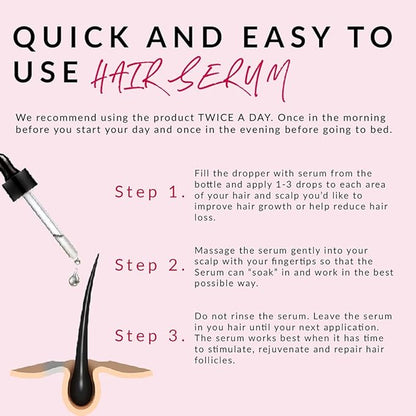 QUICK AND EASY TO USE HAIR SERUM

We recommend using the product TWICE A DAY. Once in the morning before you start your day and once in the evening before going to bed.

Step 1.

Fill the dropper with serum from the bottle and apply 1-3 drops to each area of your hair and scalp you'd like to improve hair growth or help reduce hair loss.

Step 2.

Massage the serum gently into your scalp with your fingertips so that the Serum can "soak" in and work in the best possible way.

Step 3.

Do not rinse the serum. Leave the serum in you hair until your next application. The serum works best when it has time to stimulate, rejuvenate and repair hair follicles.