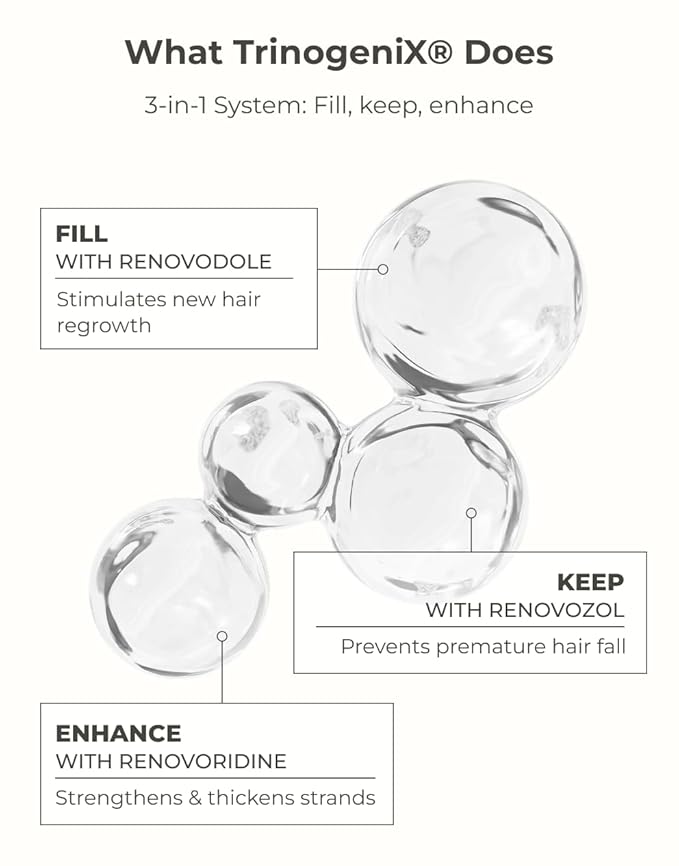 What TrinogeniX® Does

3-in-1 System: Fill, keep, enhance

FILL
WITH RENOVODOLE
Stimulates new hair regrowth

KEEP
WITH RENOVOZOL
Prevents premature hair fall

ENHANCE
WITH RENOVORIDINE
Strengthens & thickens strands