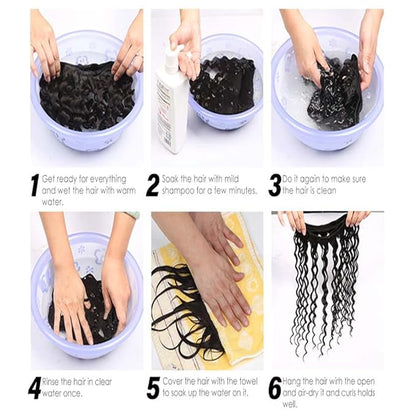 1 Get ready for everything and wet the hair with warm water.

2 Soak the hair with mild shampoo for a few minutes.

3 Do it again to make sure the hair is clean

4 Rinse the hair in clear water once.

5 Cover the hair with the towel to soak up the water on it.

6 Hang the hair with the open and air-dry it and curls holds well.