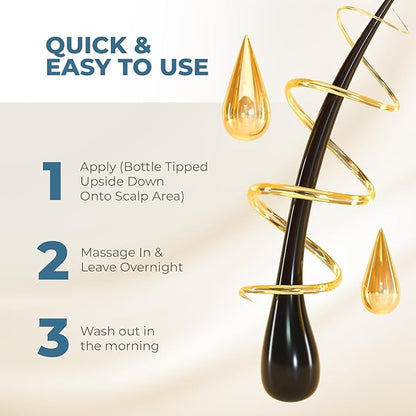 QUICK & EASY TO USE

1 Apply (Bottle Tipped Upside Down Onto Scalp Area)

2 Massage In & Leave Overnight

3 Wash out in the morning