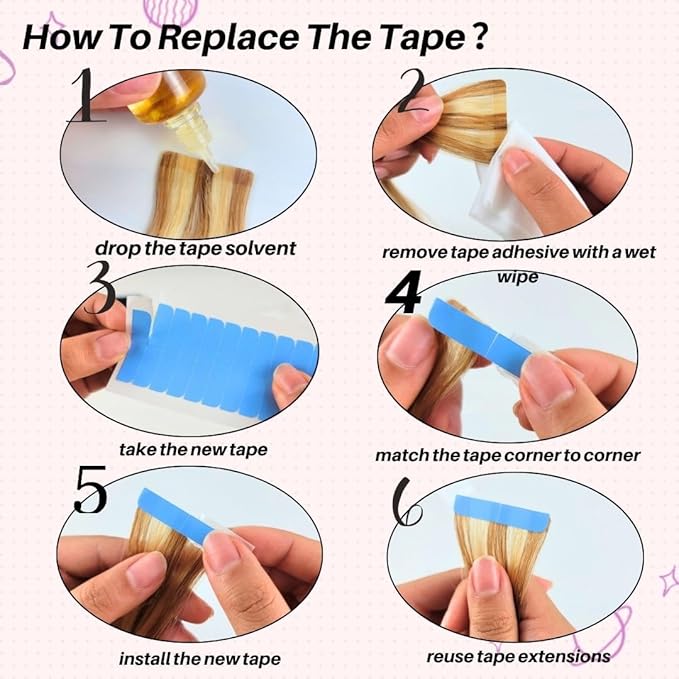 How To Replace The Tape ?

1

drop the tape solvent

2

remove tape adhesive with a wet wipe

3

take the new tape

4

match the tape corner to corner

5

install the new tape

6

reuse tape extensions