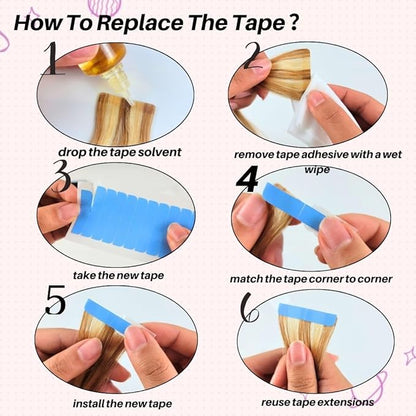 How To Replace The Tape ?

1

drop the tape solvent

2

remove tape adhesive with a wet wipe

3

take the new tape

4

match the tape corner to corner

5

install the new tape

6

reuse tape extensions