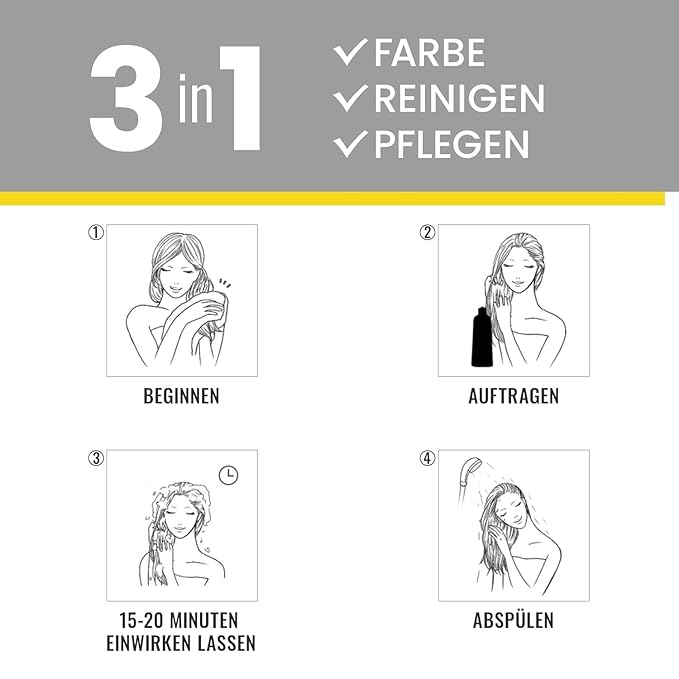 3 in 1

✓ FARBE
✓ REINIGEN
✓ PFLEGEN

①

BEGINNEN

②

AUFTRAGEN

③

15-20 MINUTEN EINWIRKEN LASSEN

④

ABSPÜLEN