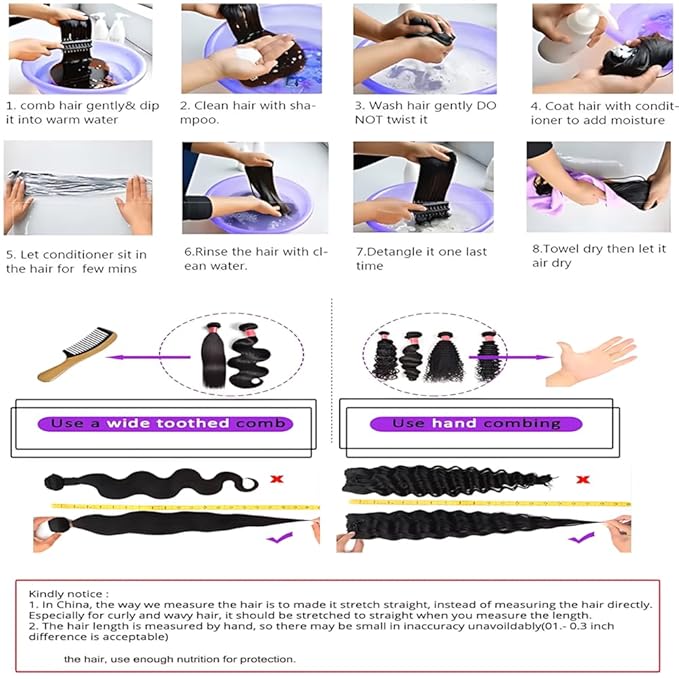 1. comb hair gently& dip it into warm water

2. Clean hair with shampoo.

3. Wash hair gently DO NOT twist it

4. Coat hair with conditioner to add moisture

5. Let conditioner sit in the hair for few mins

6.Rinse the hair with clean water.

7.Detangle it one last time

8.Towel dry then let it air dry

Use a wide toothed comb

Use hand combing

Kindly notice :
1. In China, the way we measure the hair is to made it stretch straight, instead of measuring the hair directly. Especially for curly and wavy hair, it should be stretched to straight when you measure the length.
2. The hair length is measured by hand, so there may be small in inaccuracy unavoildably(01.- 0.3 inch difference is acceptable)

the hair, use enough nutrition for protection.