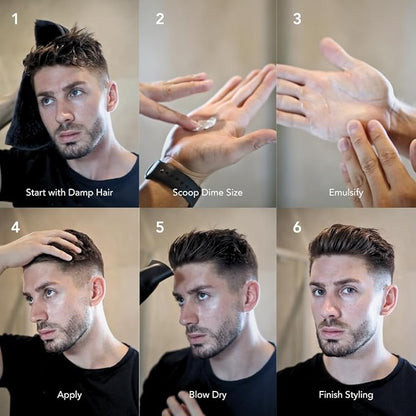 1

Start with Damp Hair

2

Scoop Dime Size

3

Emulsify

4

Apply

5

Blow Dry

6

Finish Styling