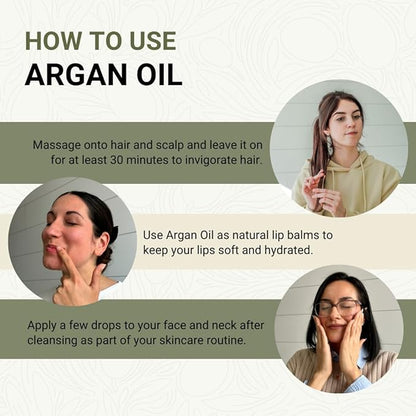 HOW TO USE
ARGAN OIL

Massage onto hair and scalp and leave it on for at least 30 minutes to invigorate hair.

Use Argan Oil as natural lip balms to keep your lips soft and hydrated.

Apply a few drops to your face and neck after cleansing as part of your skincare routine.