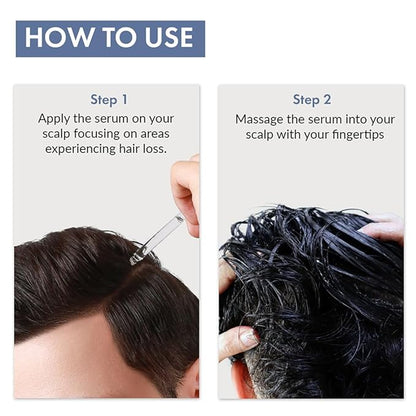 HOW TO USE

Step 1
Apply the serum on your scalp focusing on areas experiencing hair loss.

Step 2
Massage the serum into your scalp with your fingertips