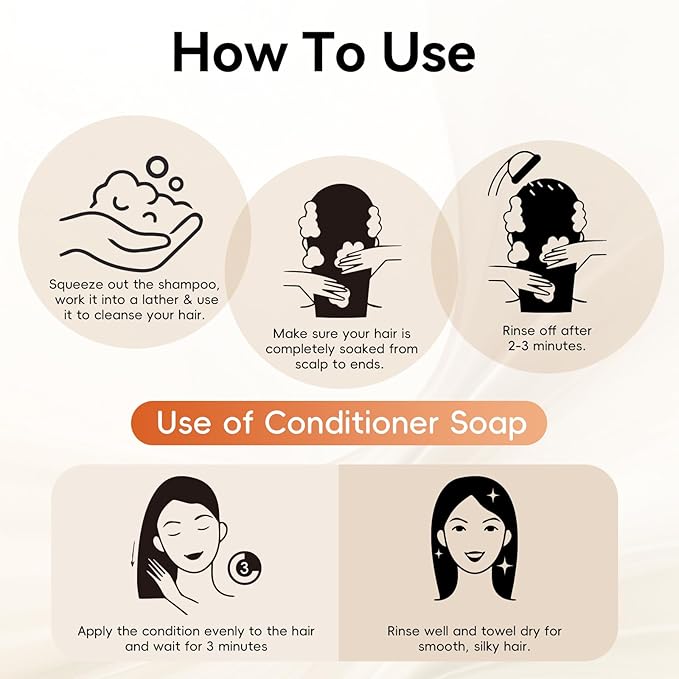 How To Use

Squeeze out the shampoo, work it into a lather & use it to cleanse your hair.

Make sure your hair is completely soaked from scalp to ends.

Rinse off after 2-3 minutes.

Use of Conditioner Soap

3

Apply the condition evenly to the hair and wait for 3 minutes

Rinse well and towel dry for smooth, silky hair.