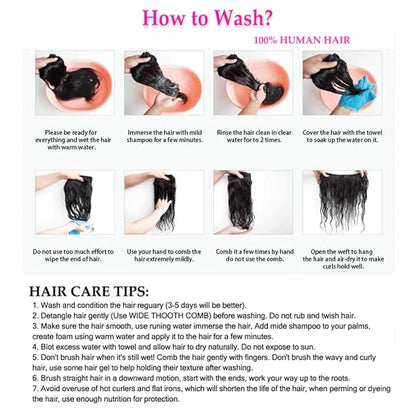 How to Wash?

100% HUMAN HAIR

Please be ready for everything and wet the hair with warm water.

Immerse the hair with mild shampoo for a few minutes.

Rinse the hair clean in clear water for to 2 times.

Cover the hair with the towel to soak up the water on it.

Do not use too much effort to wipe the end of hair.

Use your hand to comb the hair extremely mildly.

Comb it a few times by hand do not use the comb.

Open the weft to hang the hair and air-dry it to make curls hold well.

HAIR CARE TIPS:

1. Wash and condition the hair reguary (3-5 days will be better).
2. Detangle hair gently (Use WIDE THOOTH COMB) before washing. Do not rub and twish hair.
3. Make sure the hair smooth, use runing water immerse the hair, Add mide shampoo to your palms, create foam using warm water and apply it to the hair for a few minutes.
4. Blot excess water with towel and allow hair to dry naturally. Do not expose to sun.
5. Don't brush hair when it's still wet! Comb the hair gently with fingers. Don't brush the wavy and curly hair, use some hair gel to help holding their texture after washing.
6. Brush straight hair in a downward motion, start with the ends, work your way up to the roots.
7. Avoid overuse of hot curlers and flat irons, which will shorten the life of the hair, when perming or dyeing the hair, use enough nutrition for protection.