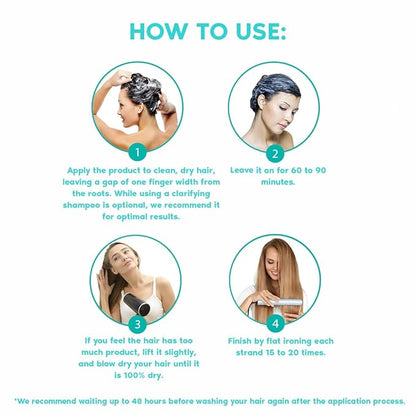 HOW TO USE:

1

Apply the product to clean, dry hair, leaving a gap of one finger width from the roots. While using a clarifying shampoo is optional, we recommend it for optimal results.

2

Leave it on for 60 to 90 minutes.

3

If you feel the hair has too much product, lift it slightly, and blow dry your hair until it is 100% dry.

4

Finish by flat ironing each strand 15 to 20 times.

*We recommend waiting up to 48 hours before washing your hair again after the application process.