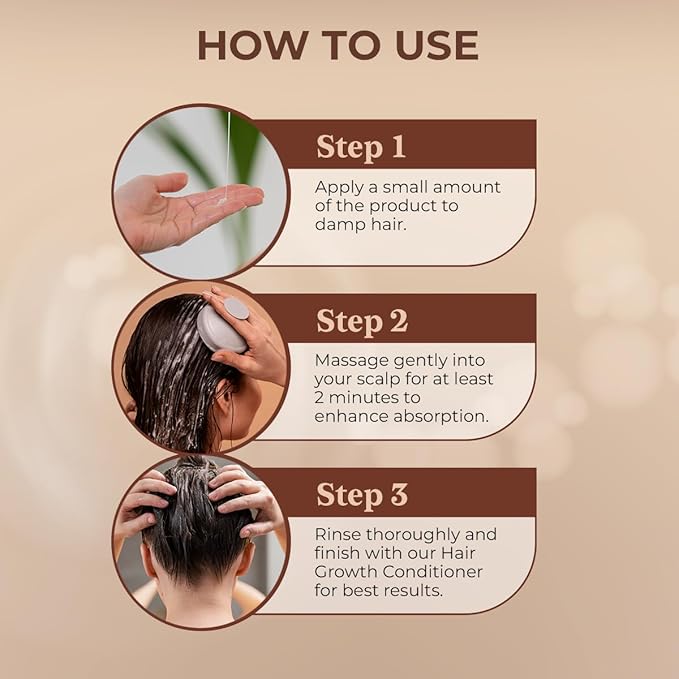 HOW TO USE

Step 1

Apply a small amount of the product to damp hair.

Step 2

Massage gently into your scalp for at least 2 minutes to enhance absorption.

Step 3

Rinse thoroughly and finish with our Hair Growth Conditioner for best results.