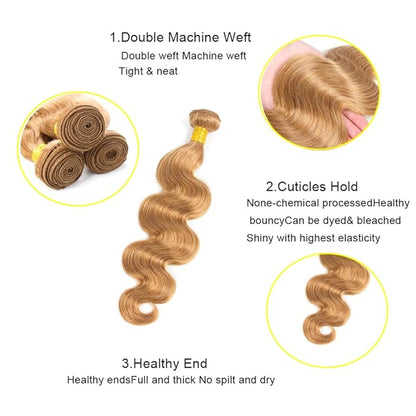 1.Double Machine Weft
Double weft Machine weft
Tight & neat

2.Cuticles Hold
None-chemical processedHealthy bouncyCan be dyed& bleached
Shiny with highest elasticity

3.Healthy End
Healthy endsFull and thick No spilt and dry