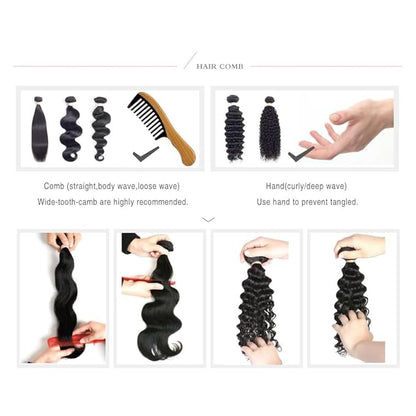 HAIR COMB

Comb (straight,body wave,loose wave)
Wide-tooth-camb are highly recommended.

Hand(curly/deep wave)
Use hand to prevent tangled.