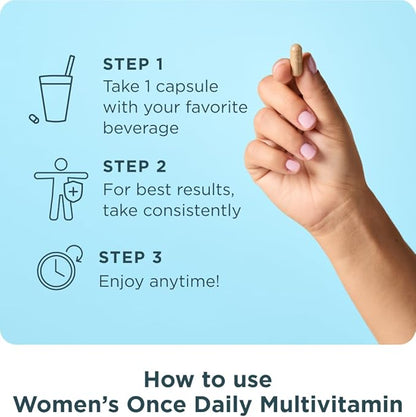 STEP 1
Take 1 capsule with your favorite beverage

STEP 2
For best results, take consistently

STEP 3
Enjoy anytime!

How to use
Women's Once Daily Multivitamin