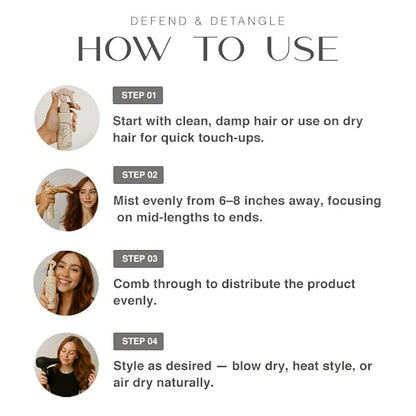 DEFEND & DETANGLE

HOW TO USE

STEP 01

Start with clean, damp hair or use on dry hair for quick touch-ups.

STEP 02

Mist evenly from 6–8 inches away, focusing on mid-lengths to ends.

STEP 03

Comb through to distribute the product evenly.

STEP 04

Style as desired — blow dry, heat style, or air dry naturally.